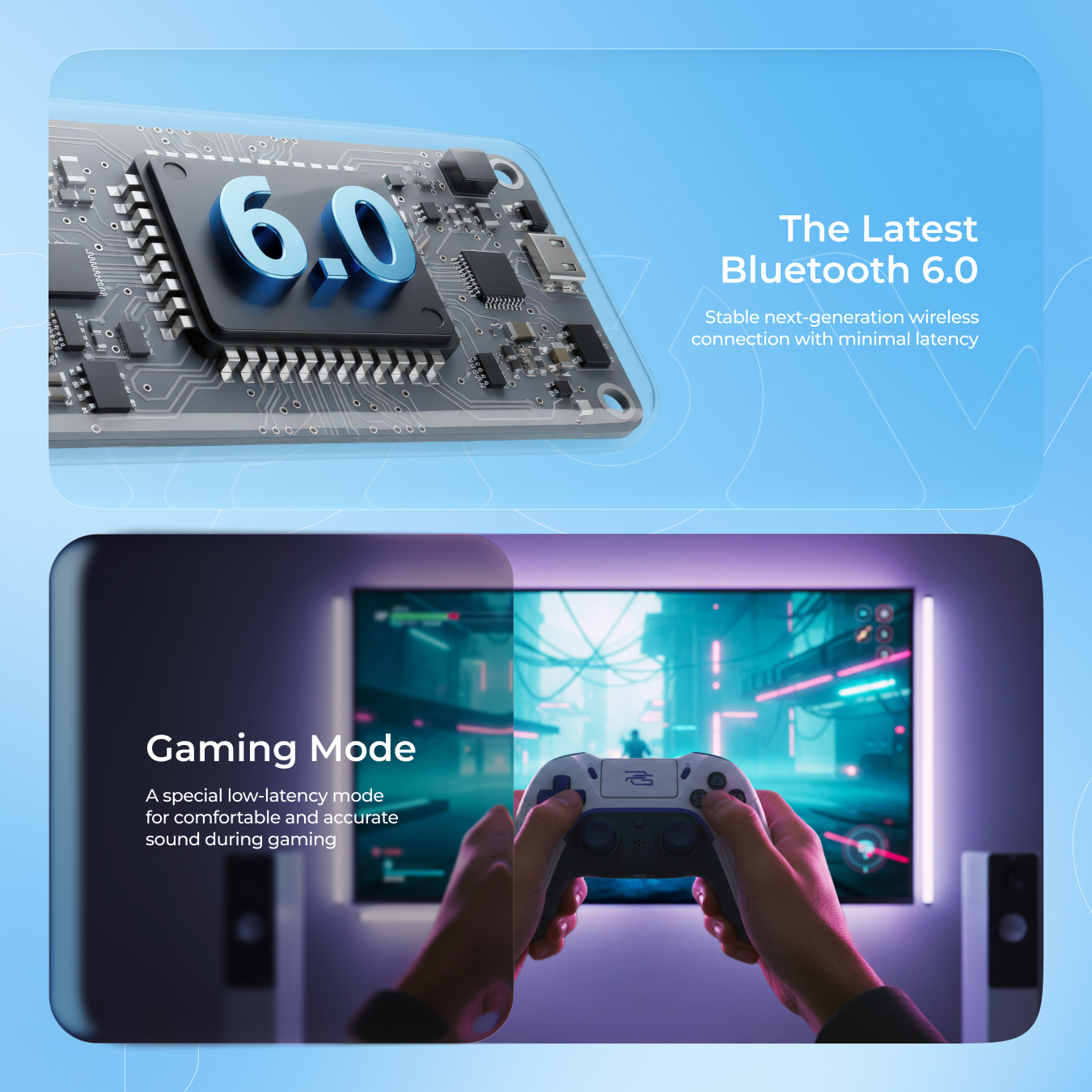 6.0

The Latest Bluetooth 6.0

Stable next-generation wireless connection with minimal latency

Gaming Mode

A special low-latency mode for comfortable and accurate sound during gaming